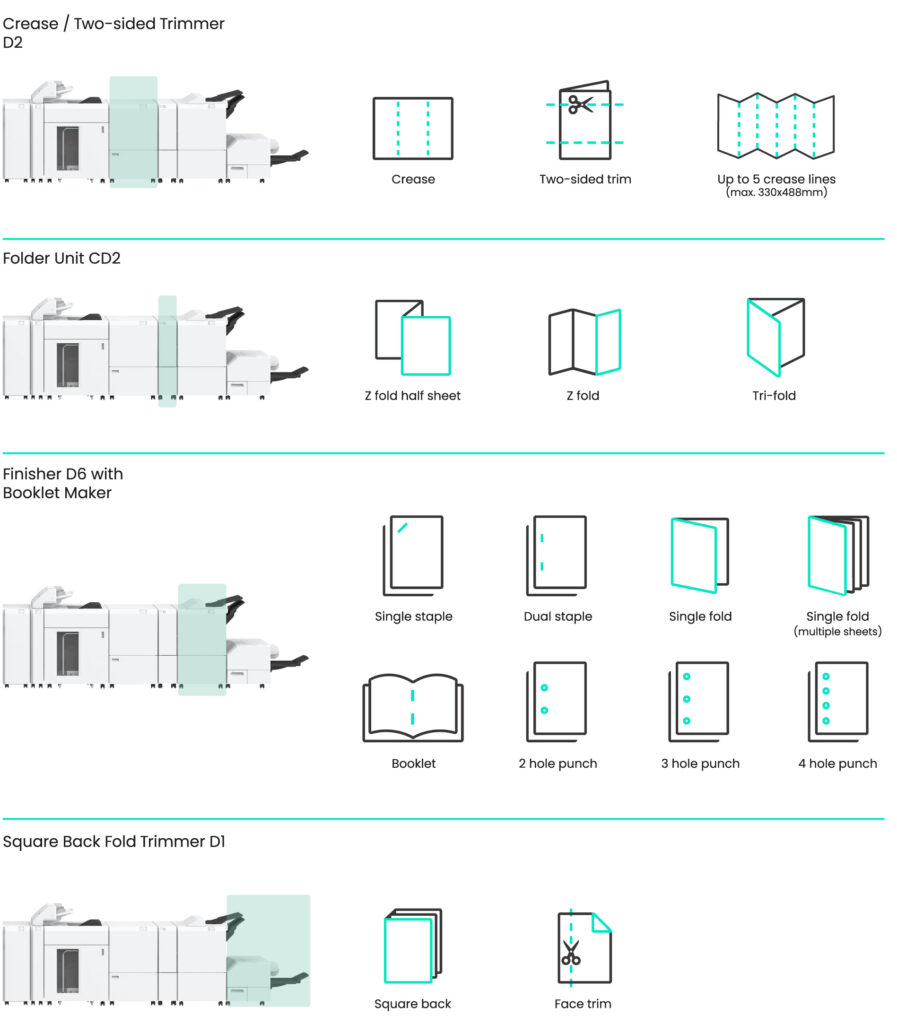 Crease / Two-sided Trimmer D2

Crease

Two-sided trim

Up to 5 crease lines
(max. 330x488mm)

Folder Unit CD2

Z fold half sheet

Z fold

Tri-fold

Finisher D6 with Booklet Maker

Single staple

Dual staple

Single fold

Single fold
(multiple sheets)

Booklet

2 hole punch

3 hole punch

4 hole punch

Square Back Fold Trimmer D1

Square back

Face trim