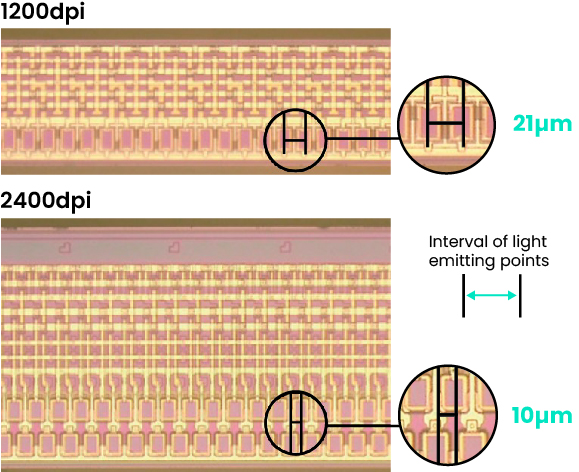 1200dpi

21μm

2400dpi

Interval of light emitting points

10μm